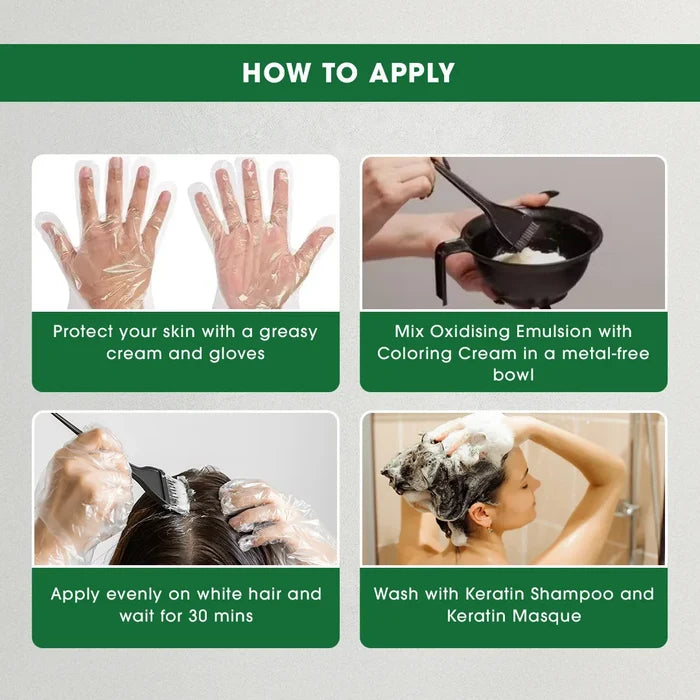 HOW TO APPLY

Protect your skin with a greasy cream and gloves

Mix Oxidising Emulsion with Coloring Cream in a metal-free bowl

Apply evenly on white hair and wait for 30 mins

Wash with Keratin Shampoo and Keratin Masque